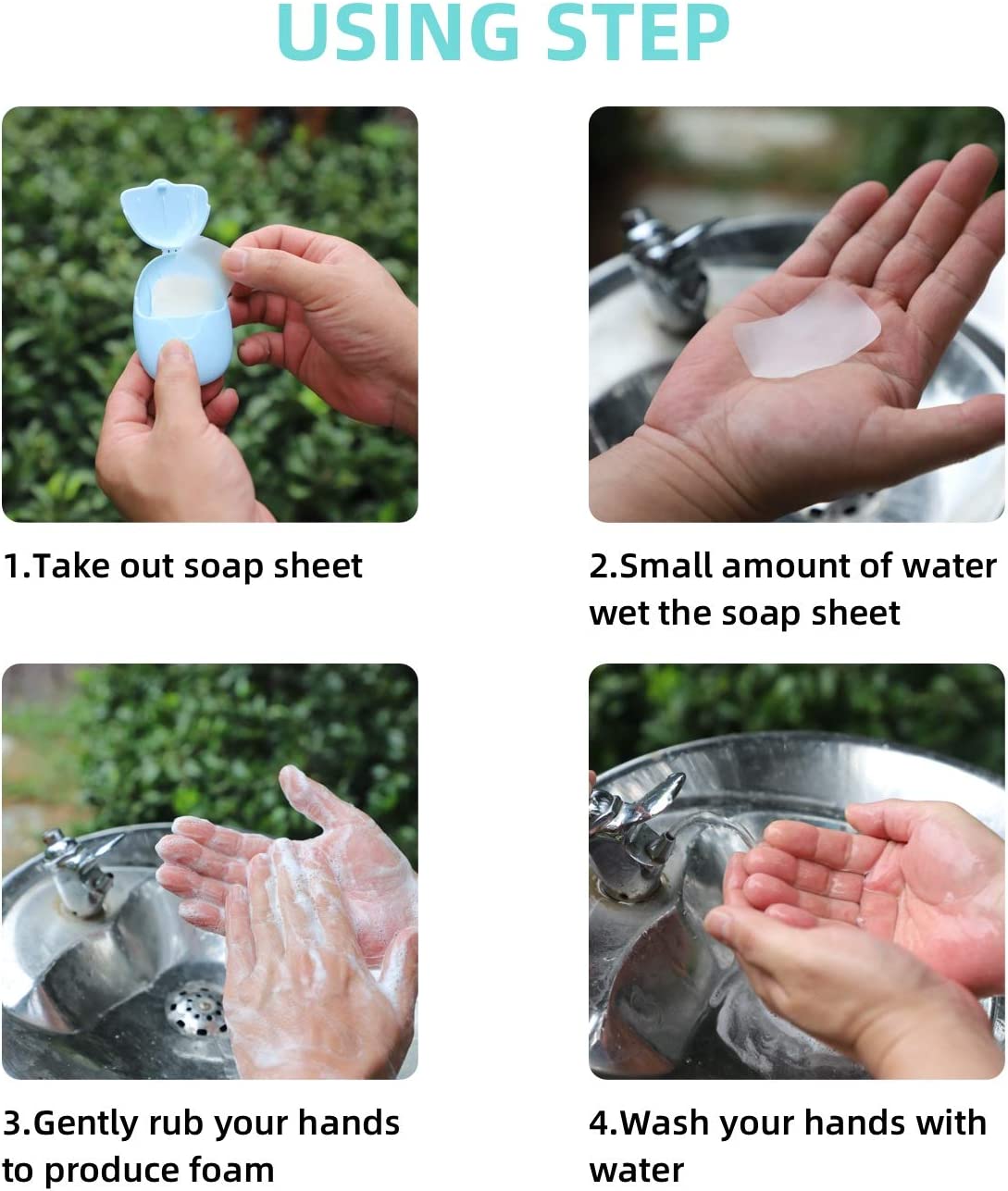 USING STEP

1.Take out soap sheet

2.Small amount of water wet the soap sheet

3.Gently rub your hands to produce foam

4.Wash your hands with water