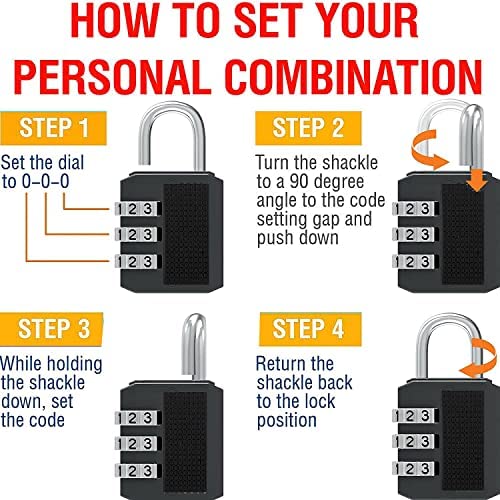 HOW TO SET YOUR PERSONAL COMBINATION

STEP 1

Set the dial to 0-0-0

1 2 3
1 2 3
1 2 3

STEP 2

Turn the shackle to a 90 degree angle to the code setting gap and push down

1 2 3
1 2 3
1 2 3

STEP 3

While holding the shackle down, set the code

1 2 3
1 2 3
1 2 3

STEP 4

Return the shackle back to the lock position

1 2 3
1 2 3
1 2 3