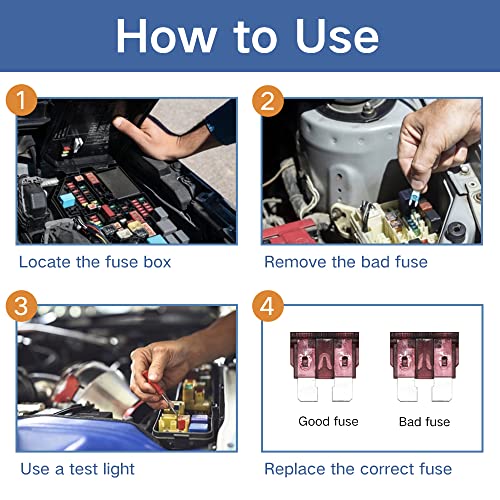 How to Use

1

Locate the fuse box

2

Remove the bad fuse

3

Use a test light

4

Good fuse

Bad fuse

Replace the correct fuse