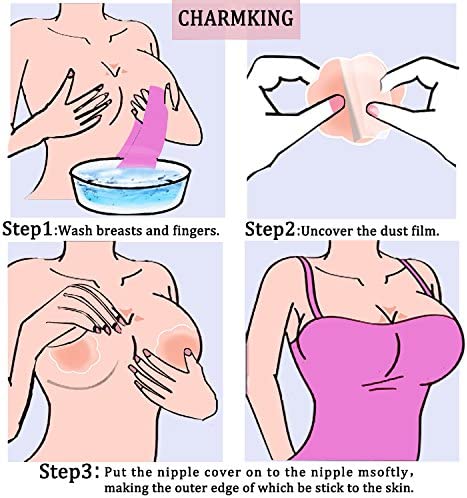 CHARMKING

Step1:Wash breasts and fingers.

Step2:Uncover the dust film.

Step3: Put the nipple cover on to the nipple msoftly, making the outer edge of which be stick to the skin.