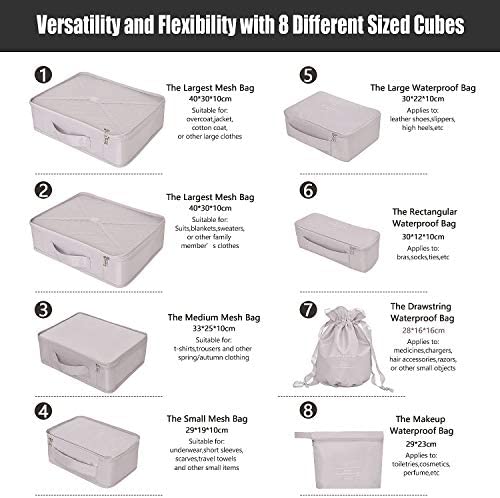 Versatility and Flexibility with 8 Different Sized Cubes

1
The Largest Mesh Bag
40*30*10cm
Suitable for:
overcoat,jacket,
cotton coat,
or other large clothes

2
The Largest Mesh Bag
40*30*10cm
Suitable for:
Suits,blankets,sweaters,
or other family
member's clothes

3
The Medium Mesh Bag
33*25*10cm
Suitable for:
t-shirts,trousers and other
spring/autumn clothing

4
The Small Mesh Bag
29*19*10cm
Suitable for:
underwear,short sleeves,
scarves,travel towels
and other small items

5
The Large Waterproof Bag
30*22*10cm
Applies to:
leather shoes,slippers,
high heels,etc

6
The Rectangular
Waterproof Bag
30*12*10cm
Applies to:
bras,socks,ties,etc

7
The Drawstring
Waterproof Bag
28*16*16cm
Applies to:
medicines,chargers,
hair accessories,razors,
or other small objects

8
The Makeup
Waterproof Bag
29*23cm
Applies to:
toiletries,cosmetics,
perfume,etc