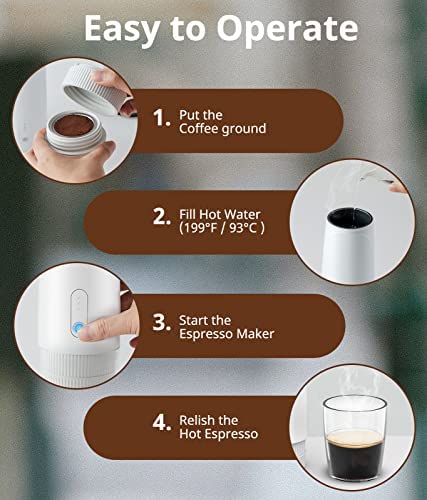 Easy to Operate

1. Put the Coffee ground

2. Fill Hot Water (199°F / 93°C )

3. Start the Espresso Maker

4. Relish the Hot Espresso