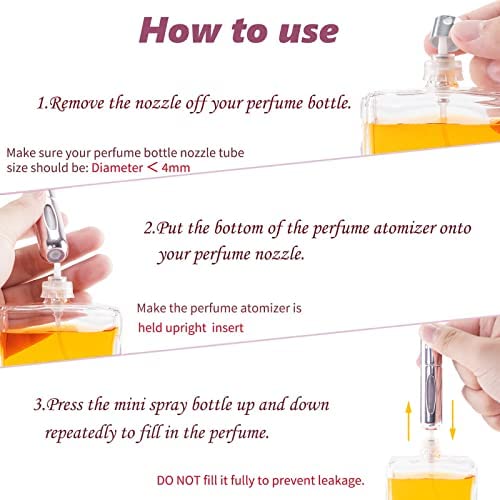 How to use

1.Remove the nozzle off your perfume bottle.

Make sure your perfume bottle nozzle tube size should be: Diameter ＜ 4mm

2.Put the bottom of the perfume atomizer onto your perfume nozzle.

Make the perfume atomizer is held upright insert

3.Press the mini spray bottle up and down repeatedly to fill in the perfume.

DO NOT fill it fully to prevent leakage.