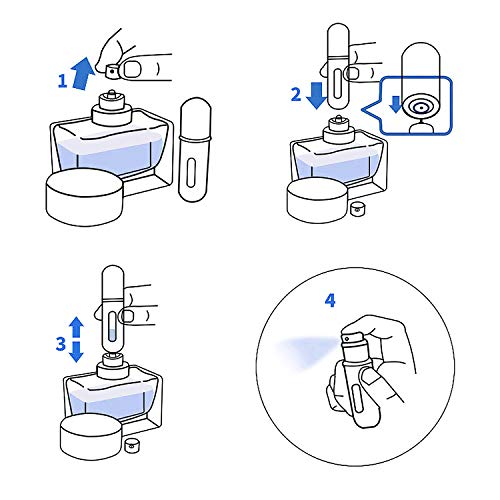 1

2

3

4