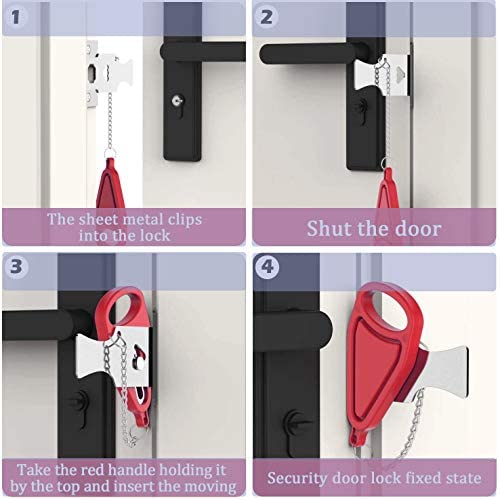 1

The sheet metal clips into the lock

2

Shut the door

3

Take the red handle holding it by the top and insert the moving

4

Security door lock fixed state