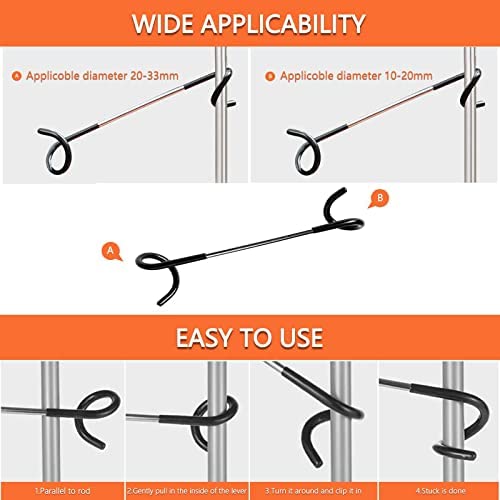 WIDE APPLICABILITY

A Applicoble diameter 20-33mm

B Applicoble diameter 10-20mm

B

A

EASY TO USE

1.Parallel to rod

2.Gently pull in the inside of the lever

3.Turn it around and clip it in

4.Stuck is done