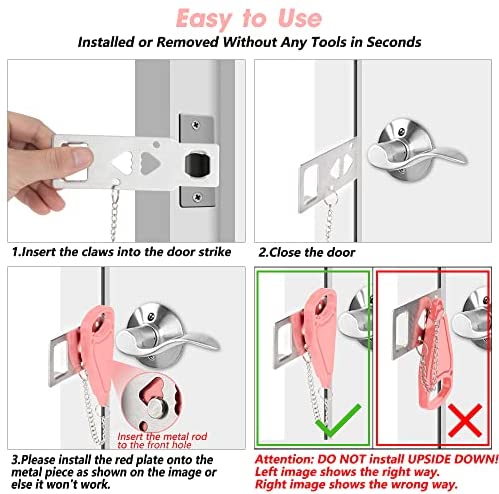 Easy to Use

Installed or Removed Without Any Tools in Seconds

1.Insert the claws into the door strike

2.Close the door

Insert the metal rod to the front hole

3.Please install the red plate onto the metal piece as shown on the image or else it won't work.

Attention: DO NOT install UPSIDE DOWN! Left image shows the right way. Right image shows the wrong way.