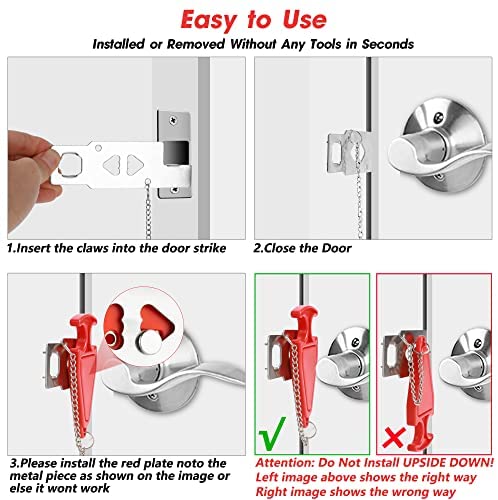 Easy to Use

Installed or Removed Without Any Tools in Seconds

1.Insert the claws into the door strike

2.Close the Door

3.Please install the red plate noto the metal piece as shown on the image or else it wont work

Attention: Do Not Install UPSIDE DOWN!
Left image above shows the right way
Right image shows the wrong way