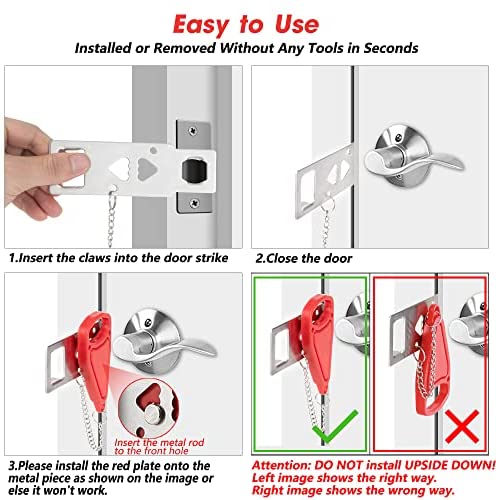 Easy to Use

Installed or Removed Without Any Tools in Seconds

1.Insert the claws into the door strike

2.Close the door

Insert the metal rod to the front hole

3.Please install the red plate onto the metal piece as shown on the image or else it won't work.

Attention: DO NOT install UPSIDE DOWN! Left image shows the right way. Right image shows the wrong way.